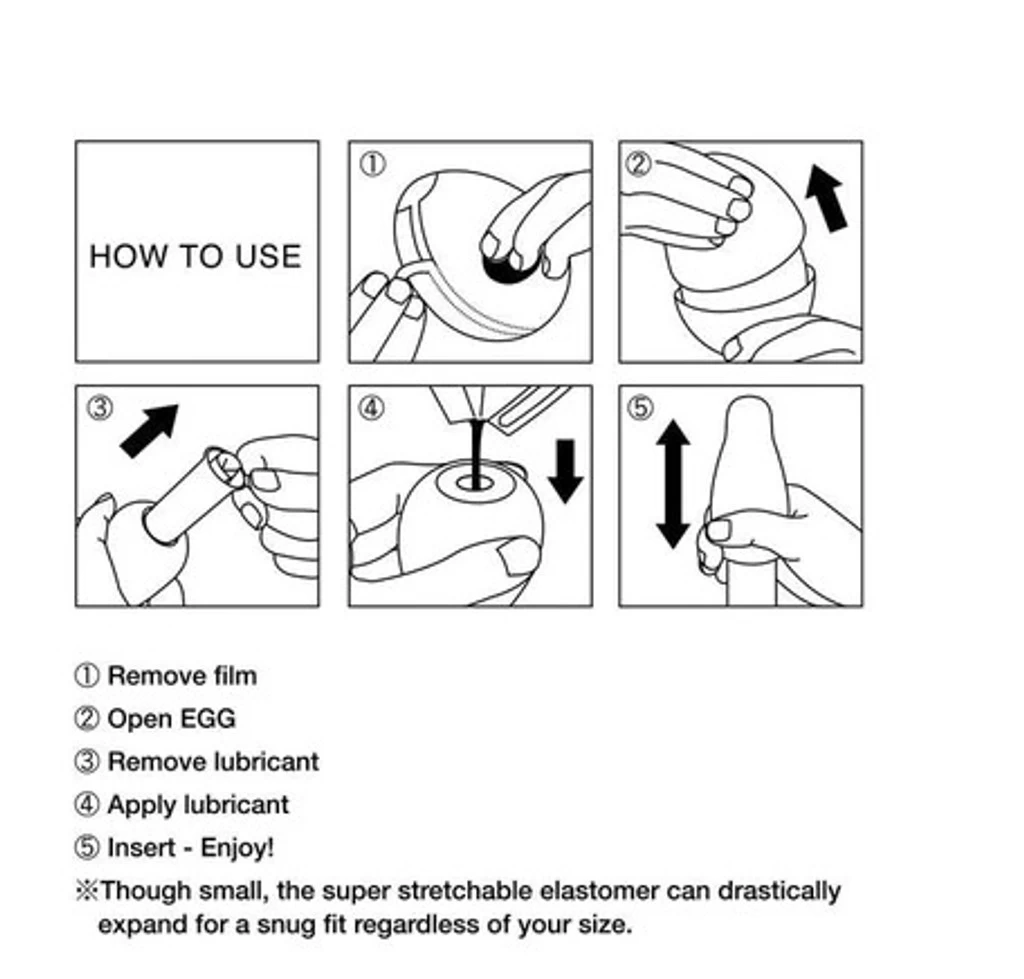 HOW TO USE

①

②

③

④

⑤

① Remove film
② Open EGG
③ Remove lubricant
④ Apply lubricant
⑤ Insert - Enjoy!
※Though small, the super stretchable elastomer can drastically expand for a snug fit regardless of your size.